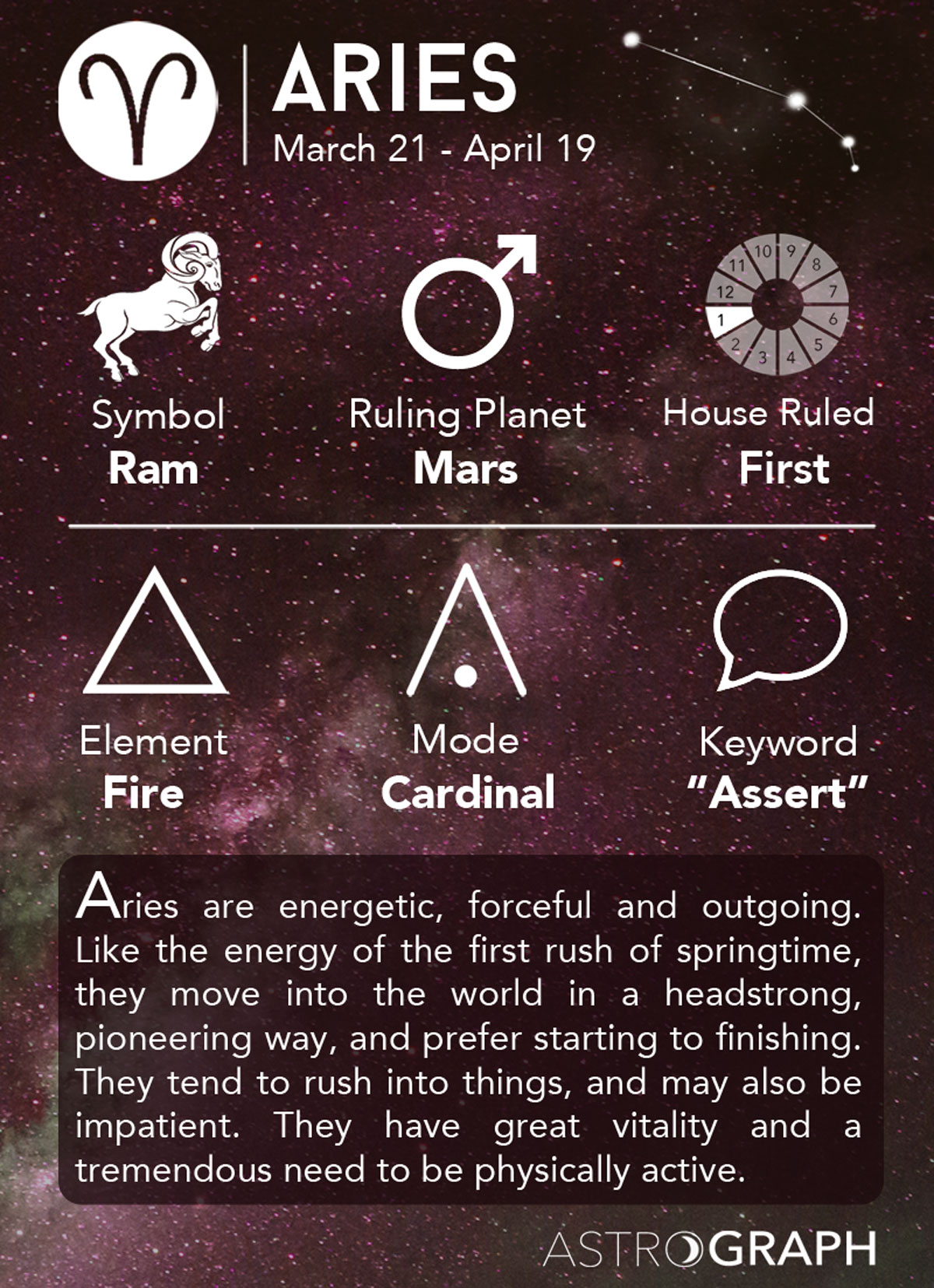 ARIES
March 21 - April 19

10 9 8 7 6 5 4 3 2 1 12 11

Symbol
Ram

Ruling Planet
Mars

House Ruled
First

Element
Fire

Mode
Cardinal

Keyword
"Assert"

Aries are energetic, forceful and outgoing. Like the energy of the first rush of springtime, they move into the world in a headstrong, pioneering way, and prefer starting to finishing. They tend to rush into things, and may also be impatient. They have great vitality and a tremendous need to be physically active.

ASTROGRAPH