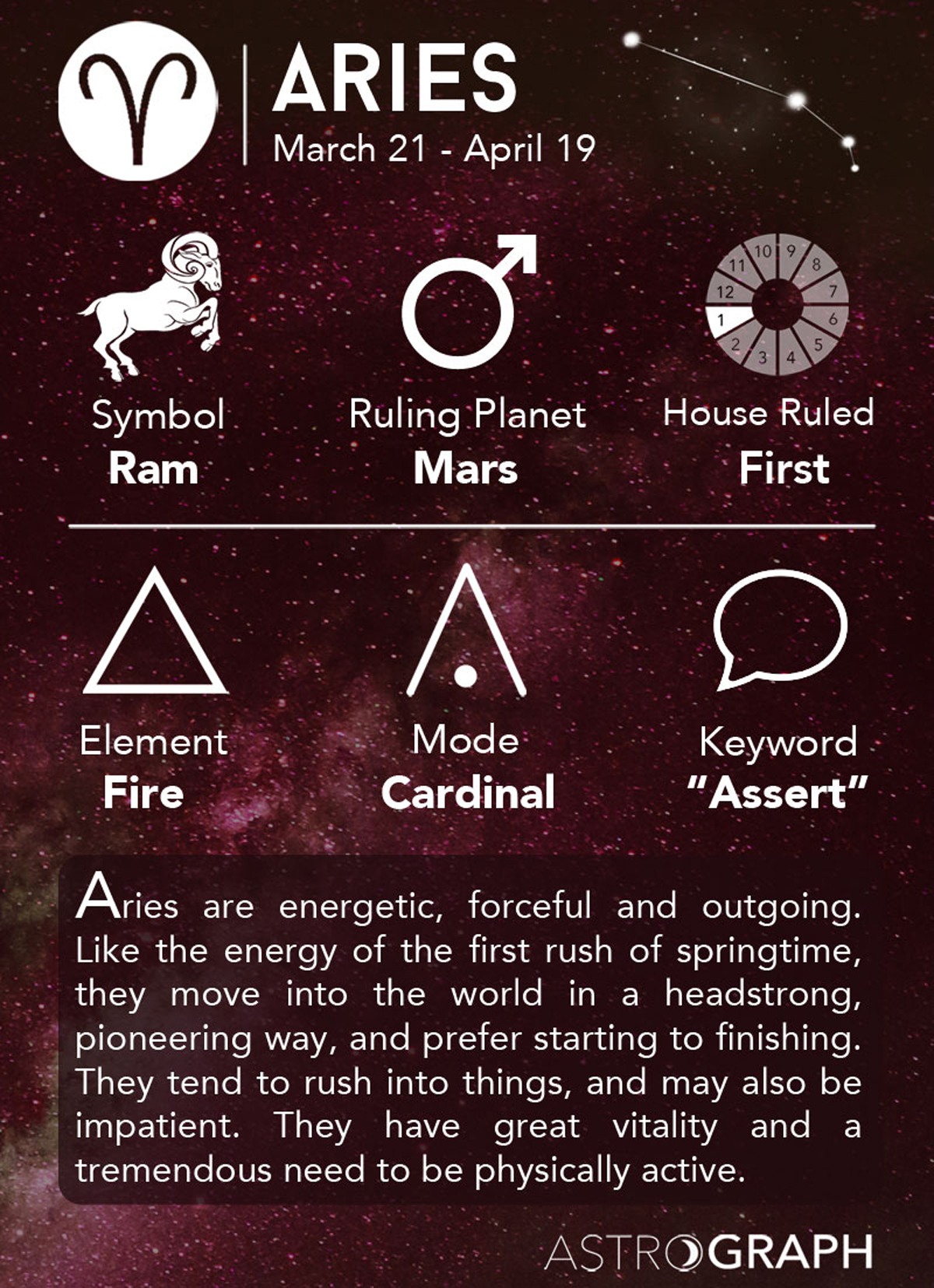 ARIES
March 21 - April 19

10 9 8 7 6 5 4 3 2 1 12 11

Symbol
Ram

Ruling Planet
Mars

House Ruled
First

Element
Fire

Mode
Cardinal

Keyword
"Assert"

Aries are energetic, forceful and outgoing. Like the energy of the first rush of springtime, they move into the world in a headstrong, pioneering way, and prefer starting to finishing. They tend to rush into things, and may also be impatient. They have great vitality and a tremendous need to be physically active.

ASTROGRAPH