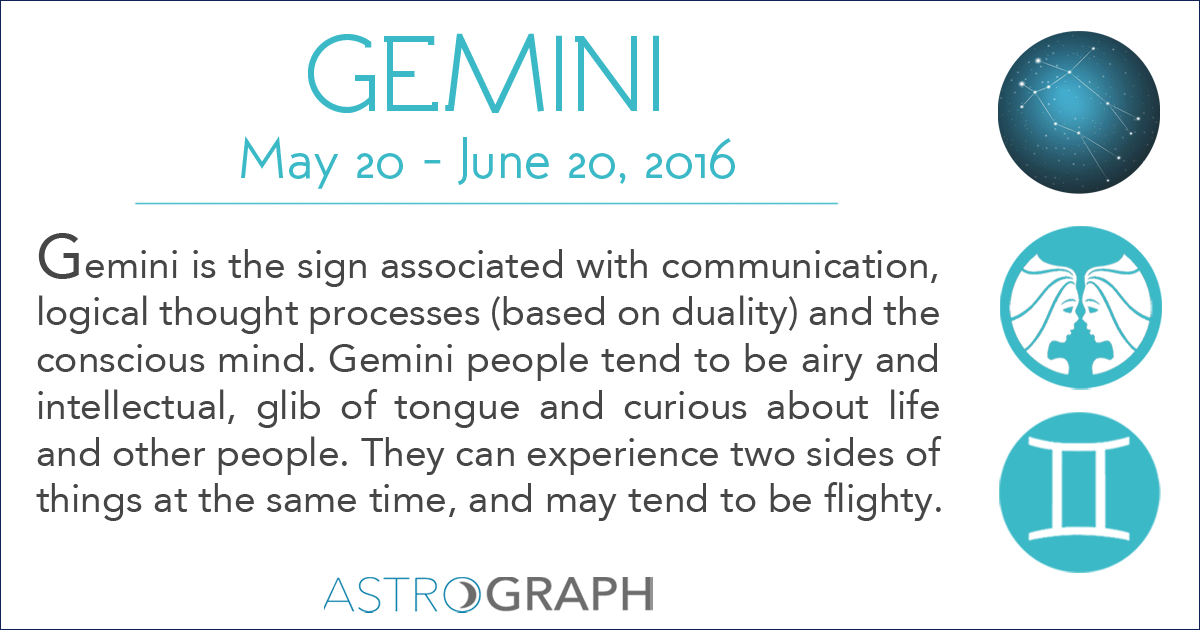 GEMINI

May 20 - June 20, 2016

Gemini is the sign associated with communication, logical thought processes (based on duality) and the conscious mind. Gemini people tend to be airy and intellectual, glib of tongue and curious about life and other people. They can experience two sides of things at the same time, and may tend to be flighty.

ASTROGRAPH