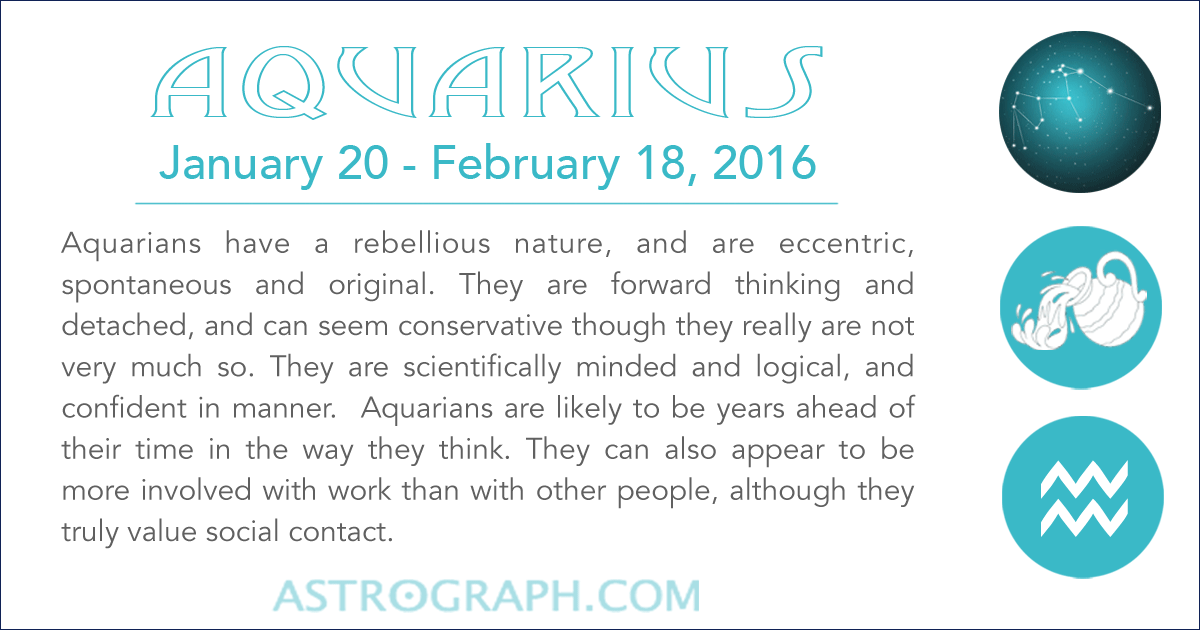 AQUARIUS

January 20 - February 18, 2016

Aquarians have a rebellious nature, and are eccentric, spontaneous and original. They are forward thinking and detached, and can seem conservative though they really are not very much so. They are scientifically minded and logical, and confident in manner. Aquarians are likely to be years ahead of their time in the way they think. They can also appear to be more involved with work than with other people, although they truly value social contact.

ASTROGRAPH.COM