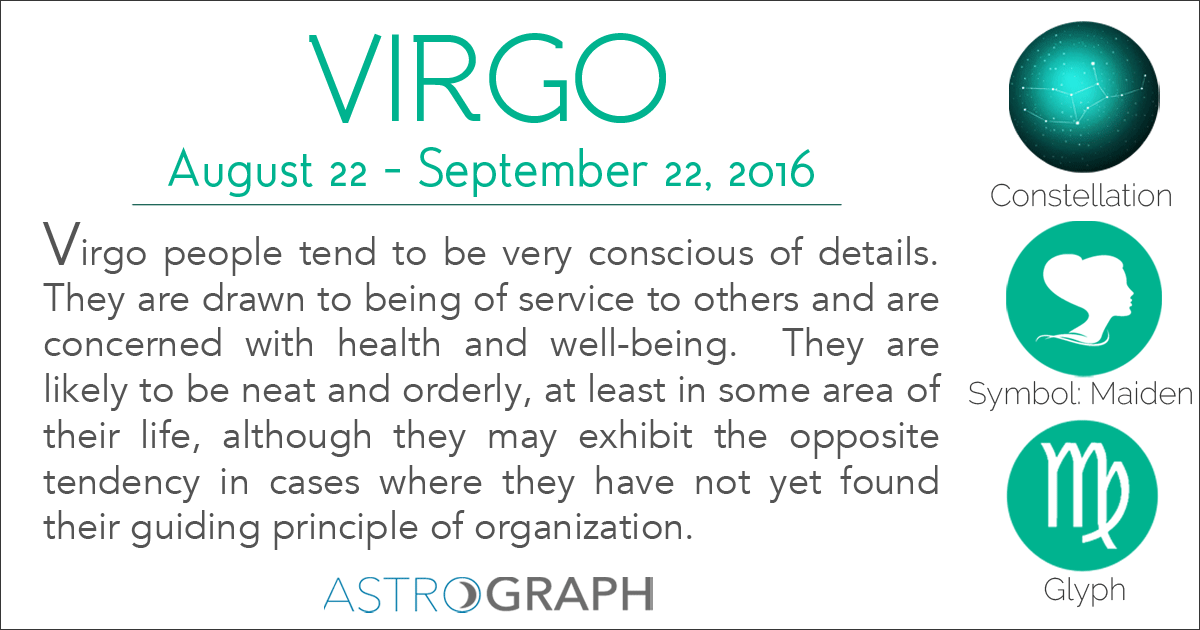 VIRGO

August 22 - September 22, 2016

Virgo people tend to be very conscious of details. They are drawn to being of service to others and are concerned with health and well-being. They are likely to be neat and orderly, at least in some area of their life, although they may exhibit the opposite tendency in cases where they have not yet found their guiding principle of organization.

ASTROGRAPH

Constellation

Symbol: Maiden

♍

Glyph